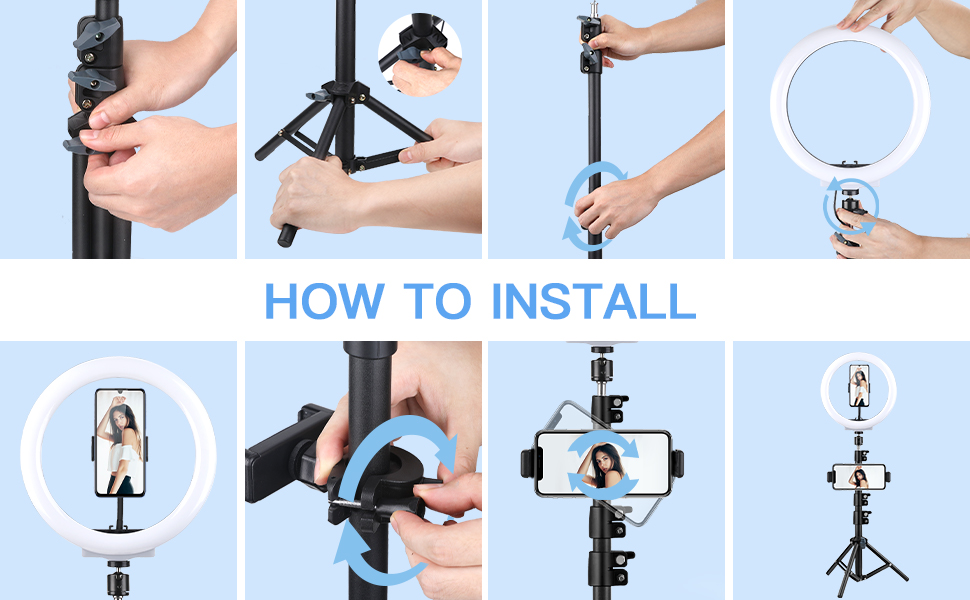 HOW TO INSTALL